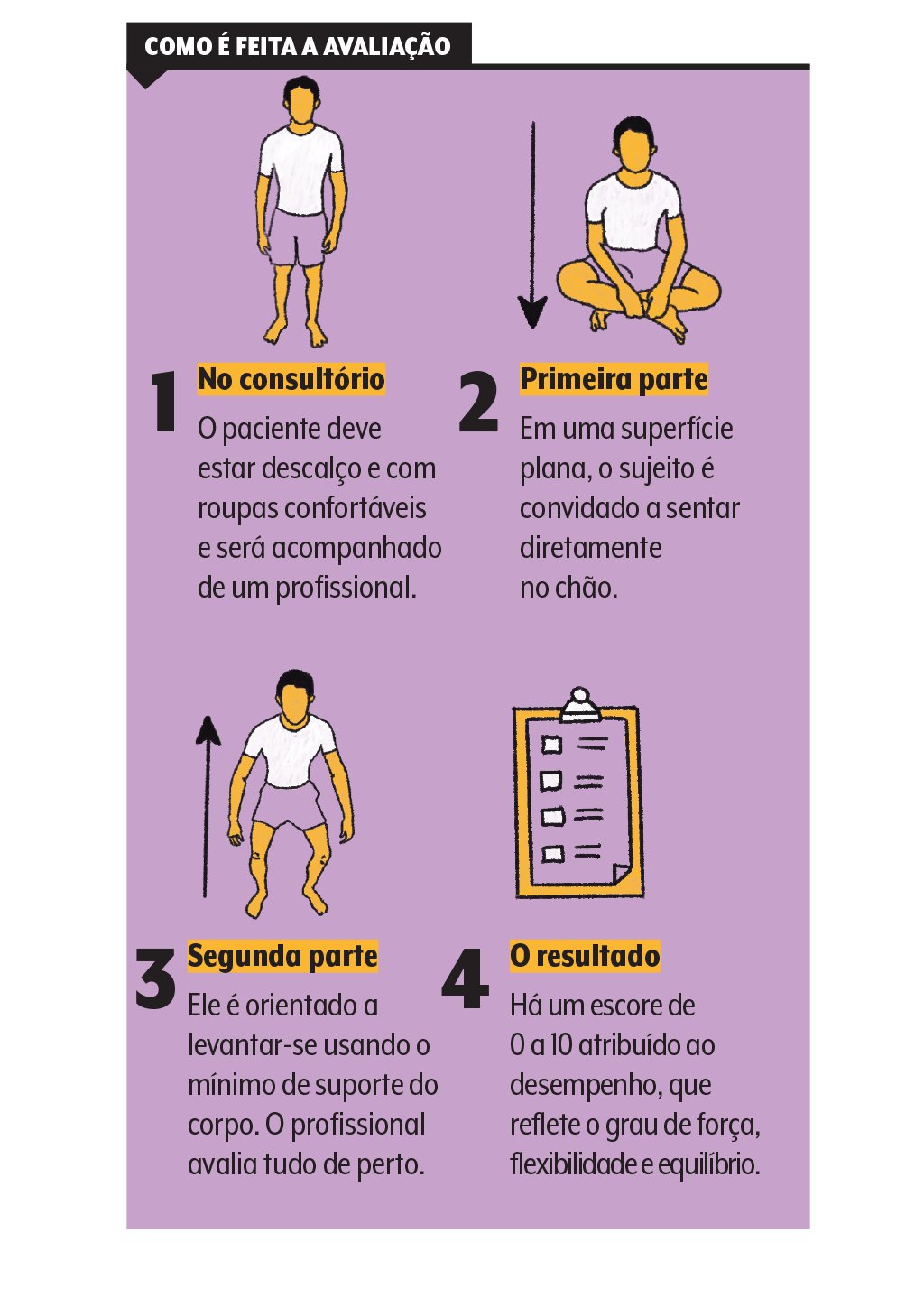 COMO É FEITA A AVALIAÇÃO

1 No consultório
O paciente deve estar descalço e com roupas confortáveis e será acompanhado de um profissional.

2 Primeira parte
Em uma superfície plana, o sujeito é convidado a sentar diretamente no chão.

3 Segunda parte
Ele é orientado a levantar-se usando o mínimo de suporte do corpo. O profissional avalia tudo de perto.

4 O resultado
Há um escore de 0 a 10 atribuído ao desempenho, que reflete o grau de força, flexibilidade e equilíbrio.